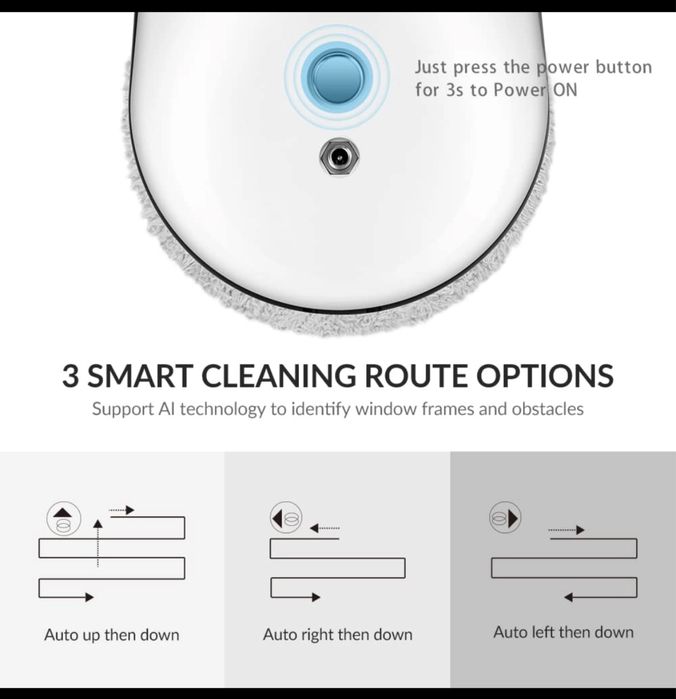 Just press the power button for 3s to Power ON

3 SMART CLEANING ROUTE OPTIONS

Support AI technology to identify window frames and obstacles

Auto up then down

Auto right then down

Auto left then down