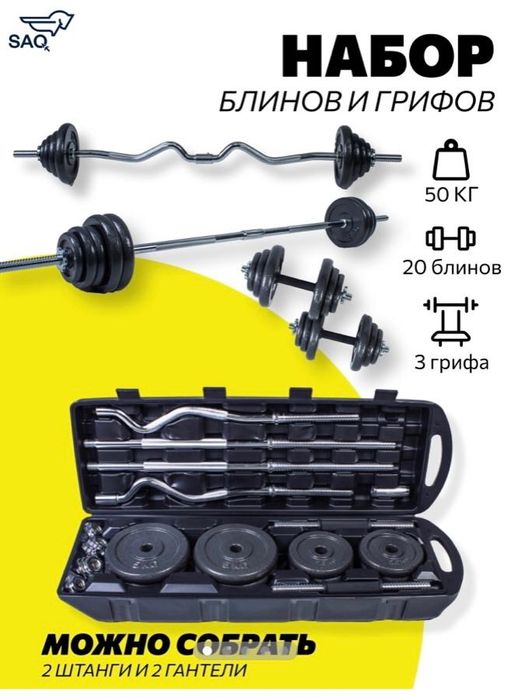 SAQ

НАБОР
БЛИНОВ И ГРИФОВ

50 КГ

20 блинов

3 грифа

МОЖНО СОБРАТЬ
2 ШТАНГИ И 2 ГАНТЕЛИ