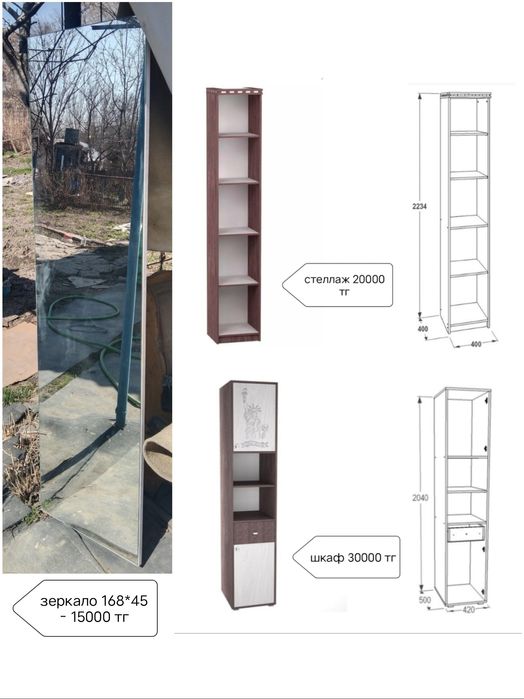 стеллаж 20000 тг

2234

400

400

шкаф 30000 тг

2040

500

420

зеркало 168*45 - 15000 тг