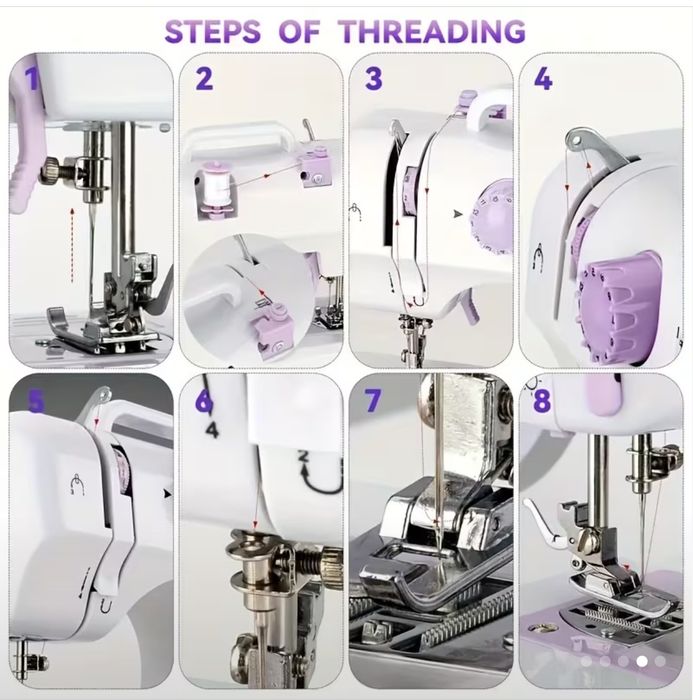 STEPS OF THREADING

1

2

3

4

5

6

4

2

7

8