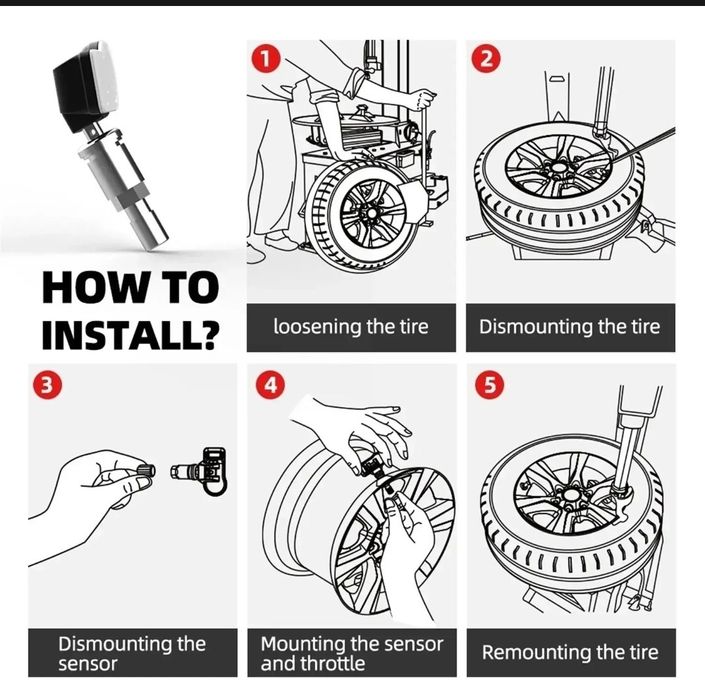 HOW TO INSTALL?

1
loosening the tire

2
Dismounting the tire

3
Dismounting the sensor

4
Mounting the sensor and throttle

5
Remounting the tire