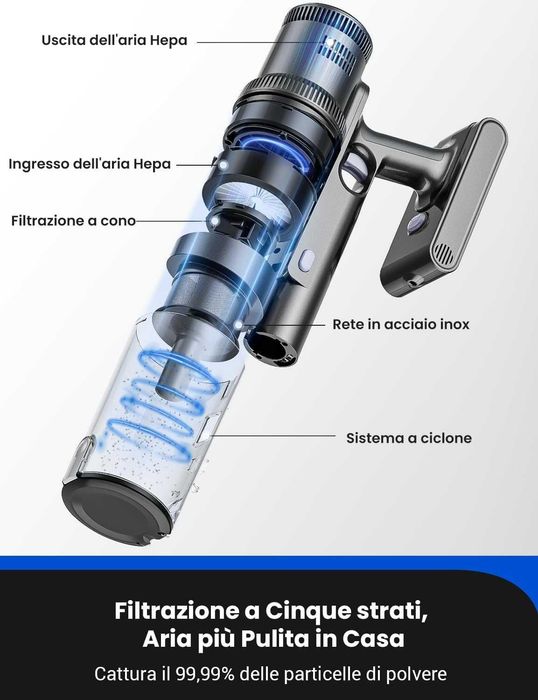 Uscita dell'aria Hepa

Ingresso dell'aria Hepa

Filtrazione a cono

Rete in acciaio inox

Sistema a ciclone

Filtrazione a Cinque strati, Aria più Pulita in Casa

Cattura il 99,99% delle particelle di polvere