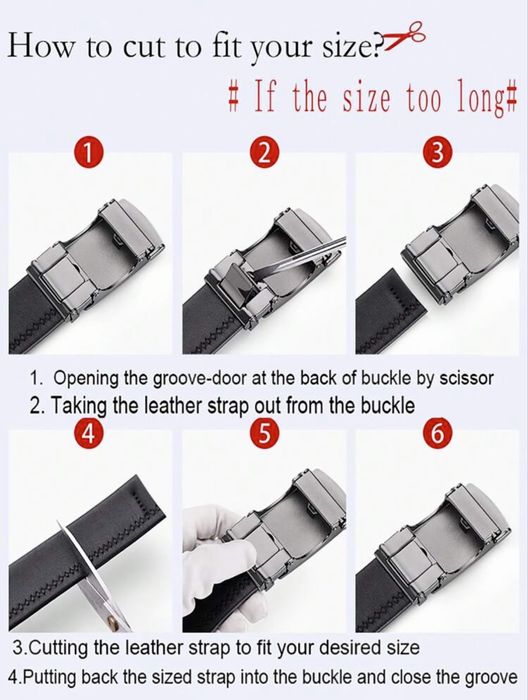 How to cut to fit your size?

# If the size too long#

1

2

3

1. Opening the groove-door at the back of buckle by scissor
2. Taking the leather strap out from the buckle

4

5

6

3.Cutting the leather strap to fit your desired size
4.Putting back the sized strap into the buckle and close the groove