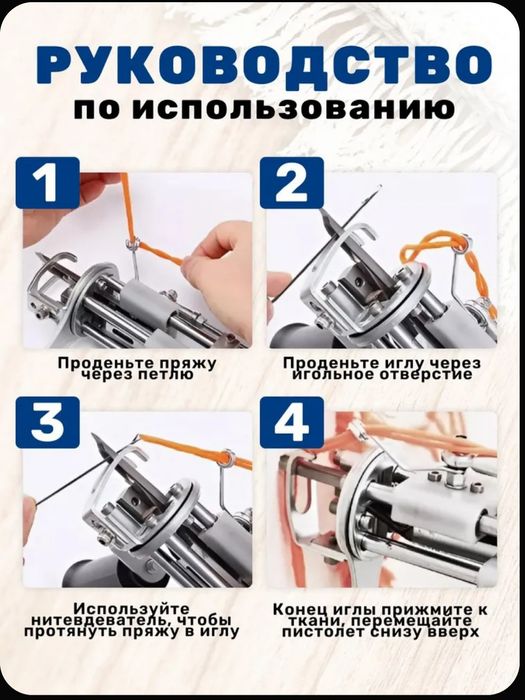 РУКОВОДСТВО
по использованию

1

Проденьте пряжу через петлю

2

Проденьте иглу через игольное отверстие

3

Используйте нитевдеватель, чтобы протянуть пряжу в иглу

4

Конец иглы прижмите к ткани, перемещайте пистолет снизу вверх