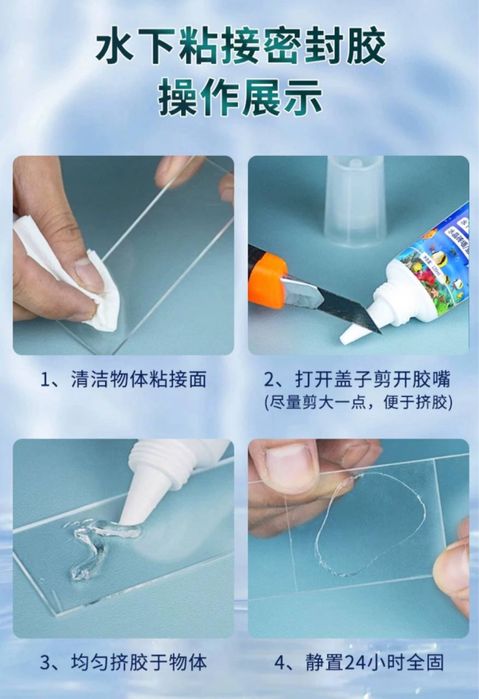 水下粘接密封胶
操作展示

1、清洁物体粘接面

2、打开盖子剪开胶嘴
(尽量剪大一点，便于挤胶)

3、均匀挤胶于物体

4、静置24小时全固