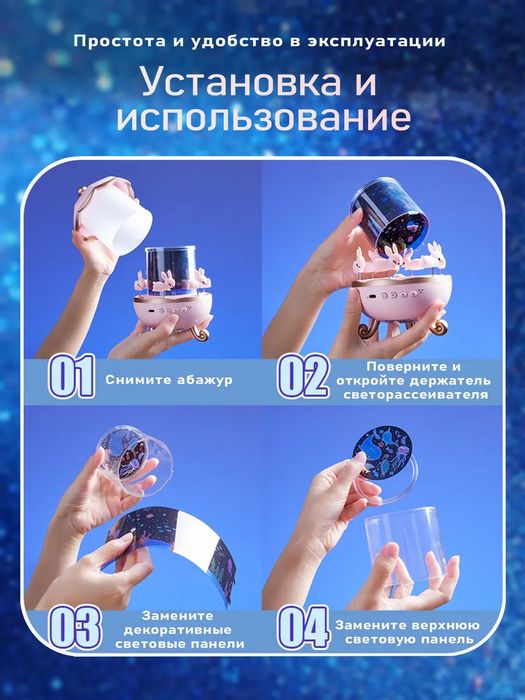 Простота и удобство в эксплуатации

Установка и использование

01 Снимите абажур

02 Поверните и откройте держатель светорассеивателя

03 Замените декоративные световые панели

04 Замените верхнюю световую панель