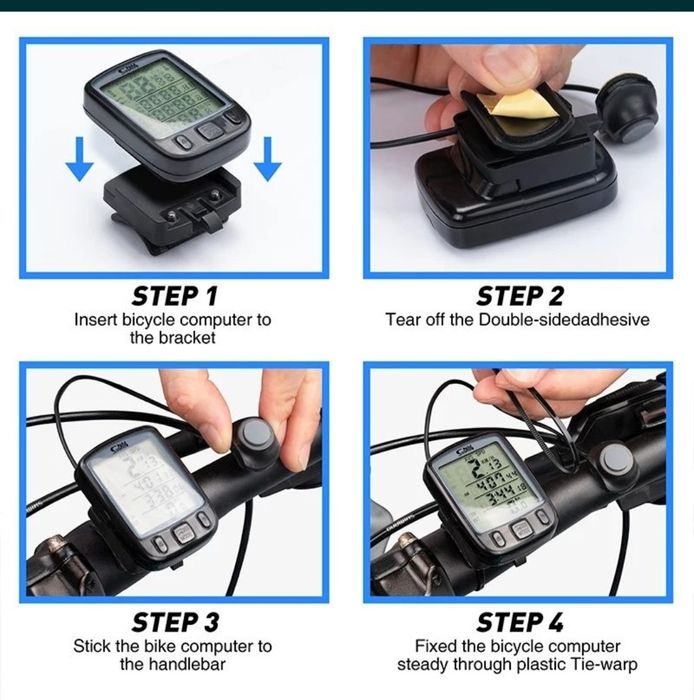 STEP 1
Insert bicycle computer to the bracket

STEP 2
Tear off the Double-sidedadhesive

STEP 3
Stick the bike computer to the handlebar

STEP 4
Fixed the bicycle computer steady through plastic Tie-warp