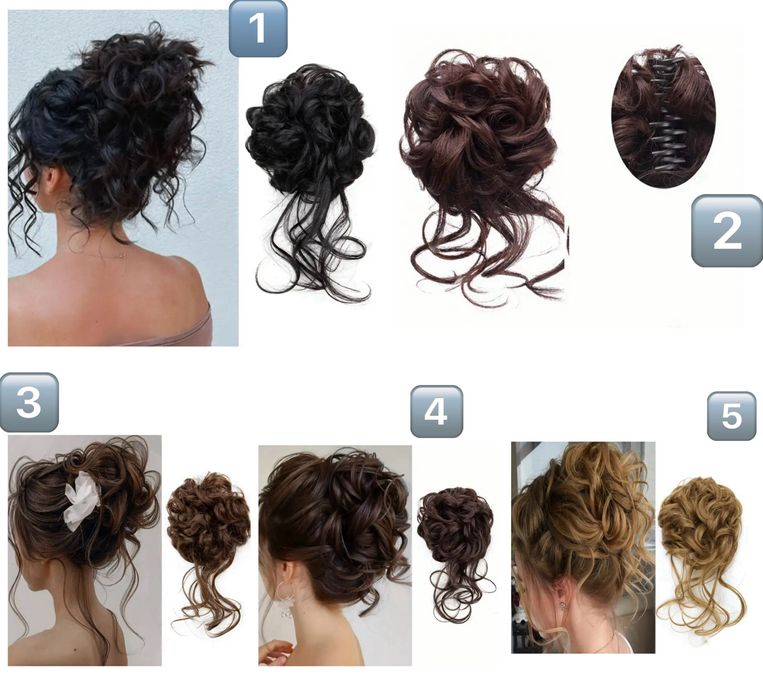 1
2
3
4
5