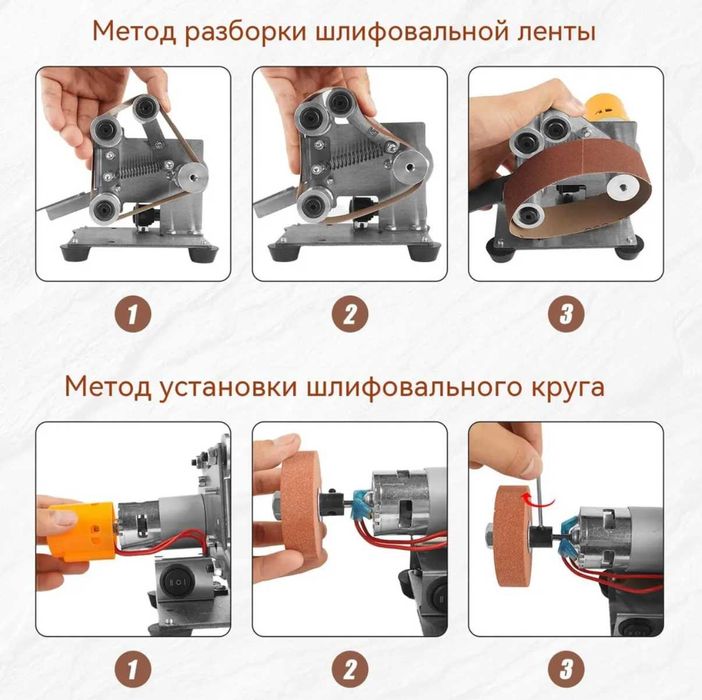 Метод разборки шлифовальной ленты

1

2

3

Метод установки шлифовального круга

1

2

3