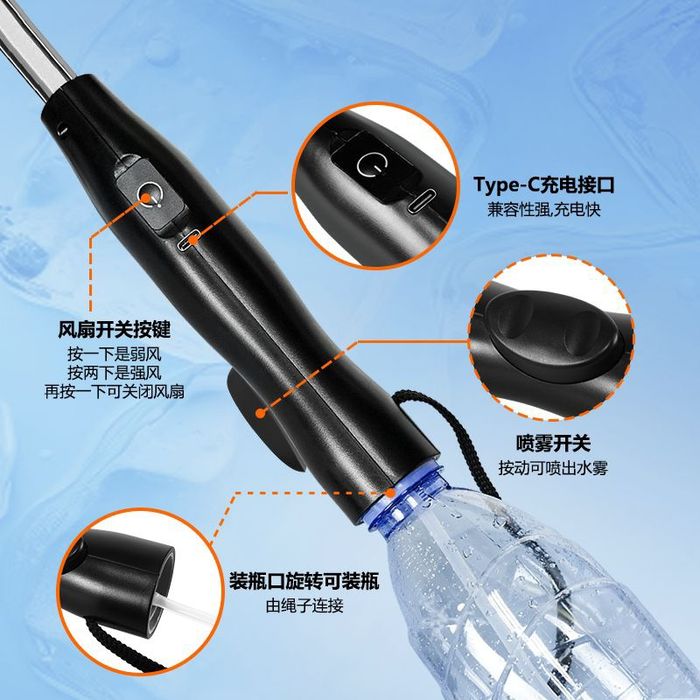 Type-C充电接口
兼容性强,充电快

风扇开关按键
按一下是弱风
按两下是强风
再按一下可关闭风扇

喷雾开关
按动可喷出水雾

装瓶口旋转可装瓶
由绳子连接