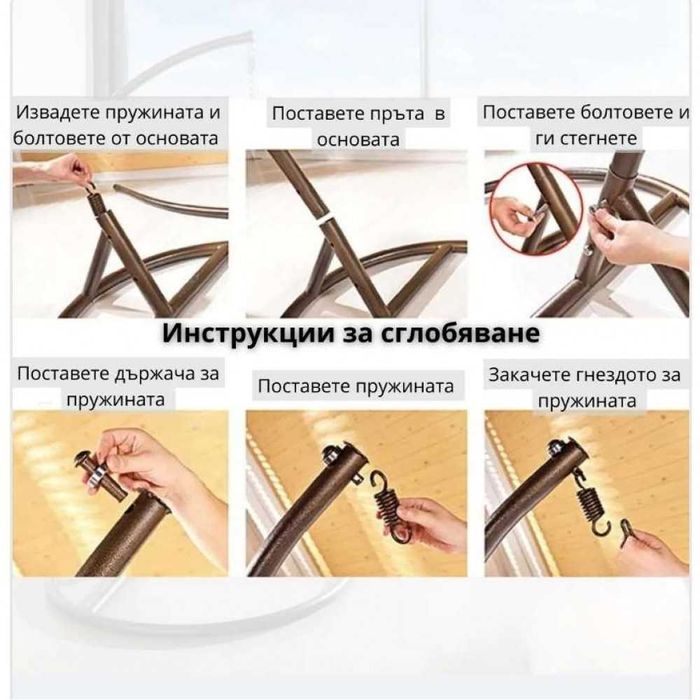 Извадете пружината и болтовете от основата

Поставете пръта в основата

Поставете болтовете и ги стегнете

Инструкции за сглобяване

Поставете държача за пружината

Поставете пружината

Закачете гнездото за пружината