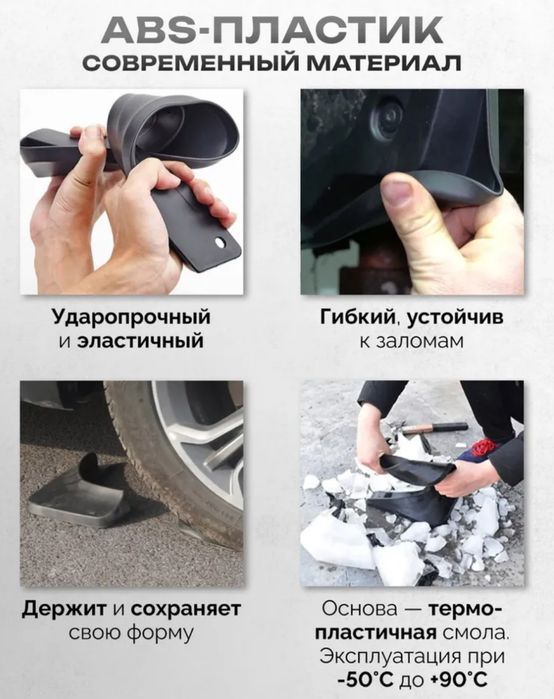 ABS-ПЛАСТИК
СОВРЕМЕННЫЙ МАТЕРИАЛ

Ударопрочный и эластичный

Гибкий, устойчив к заломам

Держит и сохраняет свою форму

Основа — термопластичная смола. Эксплуатация при -50°C до +90°C