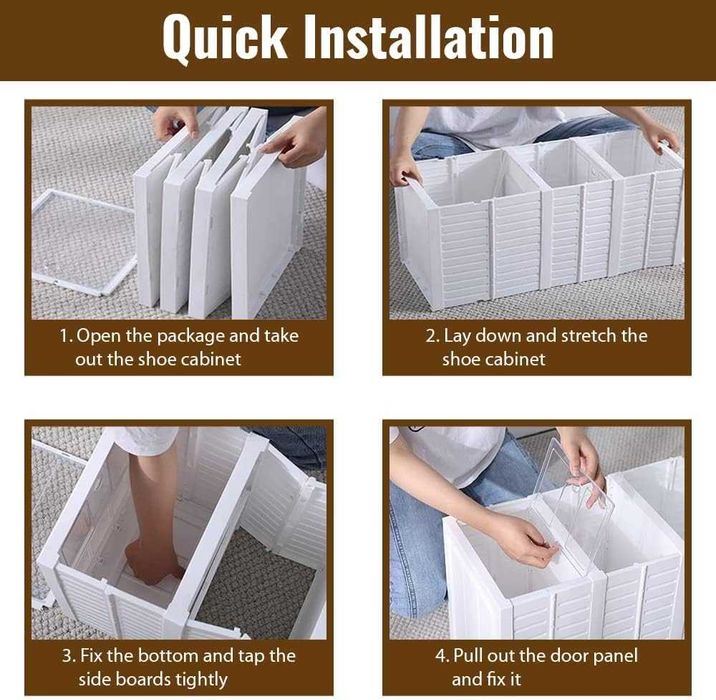 Quick Installation

1. Open the package and take out the shoe cabinet

2. Lay down and stretch the shoe cabinet

3. Fix the bottom and tap the side boards tightly

4. Pull out the door panel and fix it