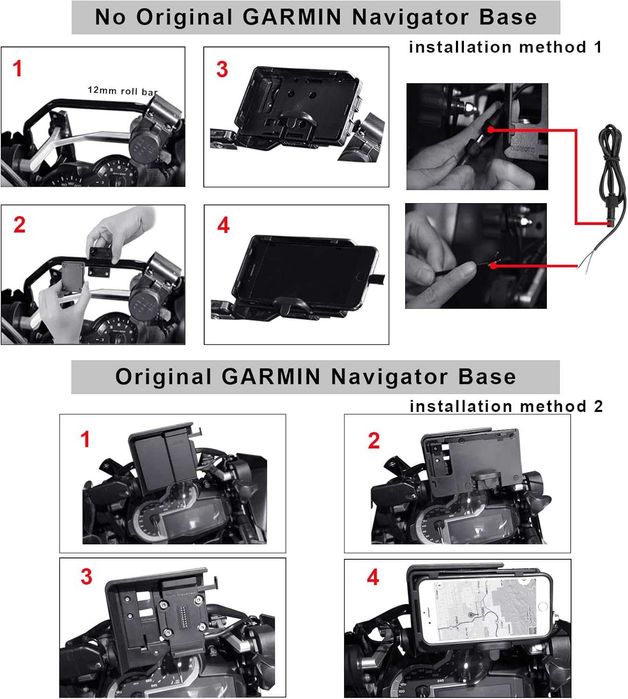 No Original GARMIN Navigator Base

installation method 1

1

12mm roll bar

3

2

4

Original GARMIN Navigator Base

installation method 2

1

2

3

4