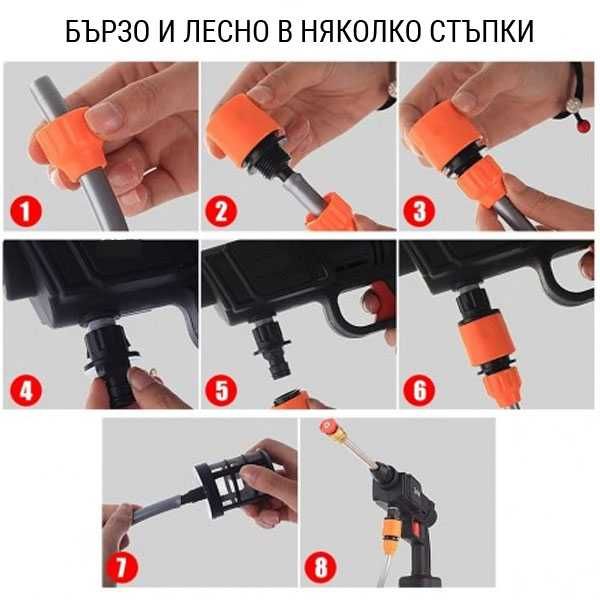 БЪРЗО И ЛЕСНО В НЯКОЛКО СТЪПКИ

1

2

3

4

5

6

7

8