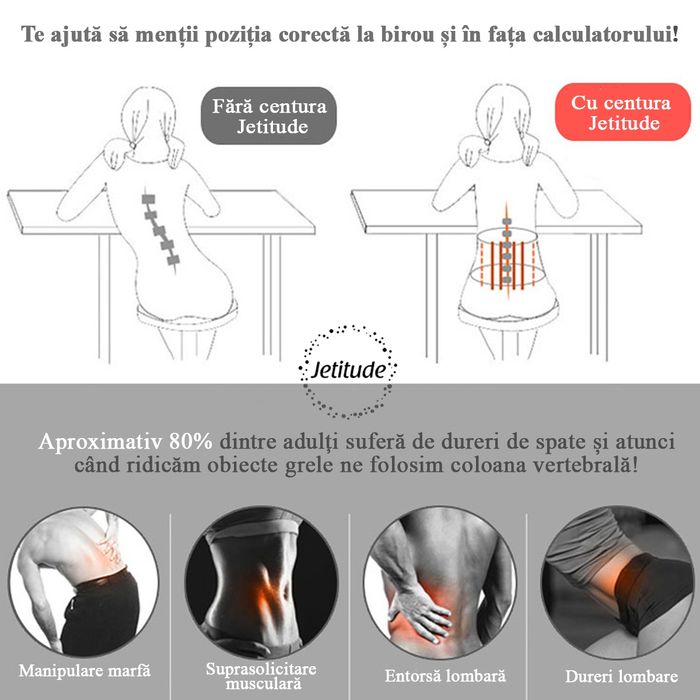 Te ajută să menții poziția corectă la birou și în fața calculatorului!

Fără centura Jetitude

Cu centura Jetitude

Jetitude

Aproximativ 80% dintre adulţi suferă de dureri de spate și atunci când ridicăm obiecte grele ne folosim coloana vertebrală!

Manipulare marfă

Suprasolicitare musculară

Entorsă lombară

Dureri lombare