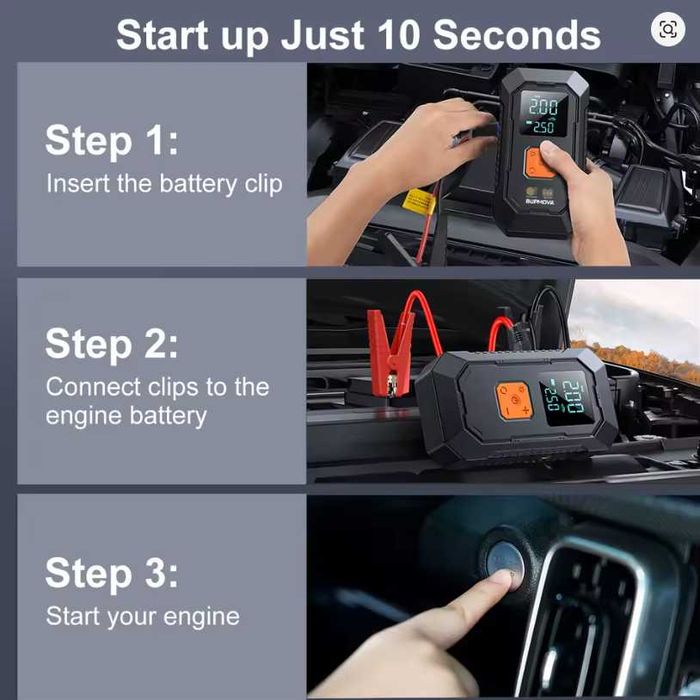 Start up Just 10 Seconds

Step 1:
Insert the battery clip

200
250
BUFMOVA

Step 2:
Connect clips to the engine battery

200
250

Step 3:
Start your engine