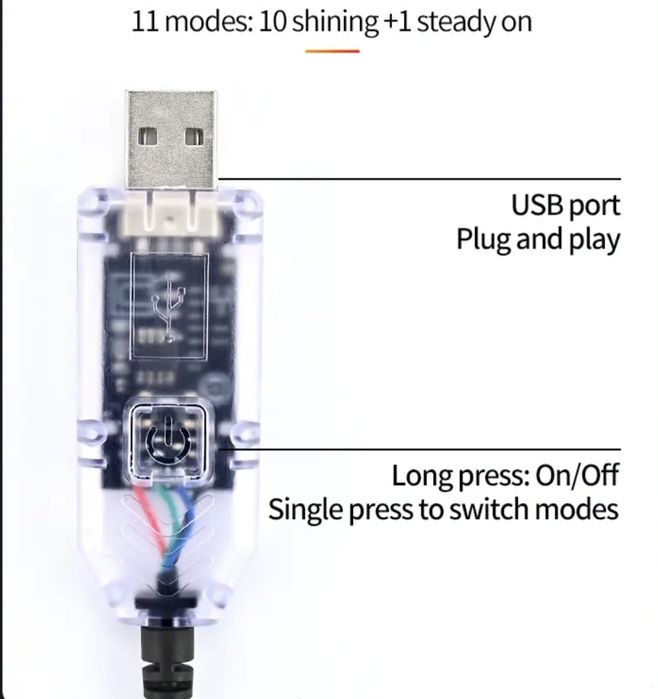 11 modes: 10 shining +1 steady on

USB port
Plug and play

Long press: On/Off
Single press to switch modes