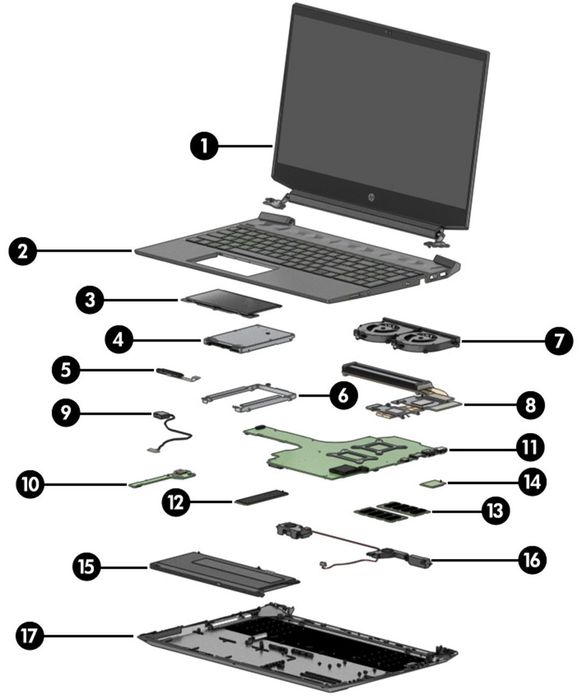 1
2
3
4
7
5
6
8
9
11
10
14
12
13
15
16
17