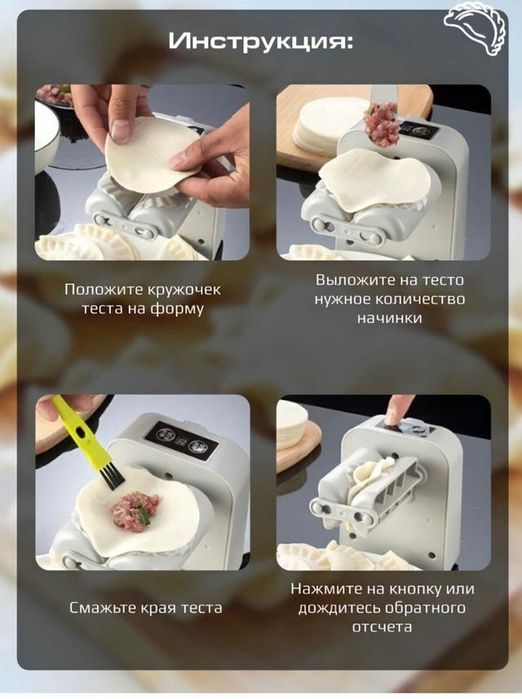 Инструкция:

Положите кружочек теста на форму

Выложите на тесто нужное количество начинки

Смажьте края теста

Нажмите на кнопку или дождитесь обратного отсчета