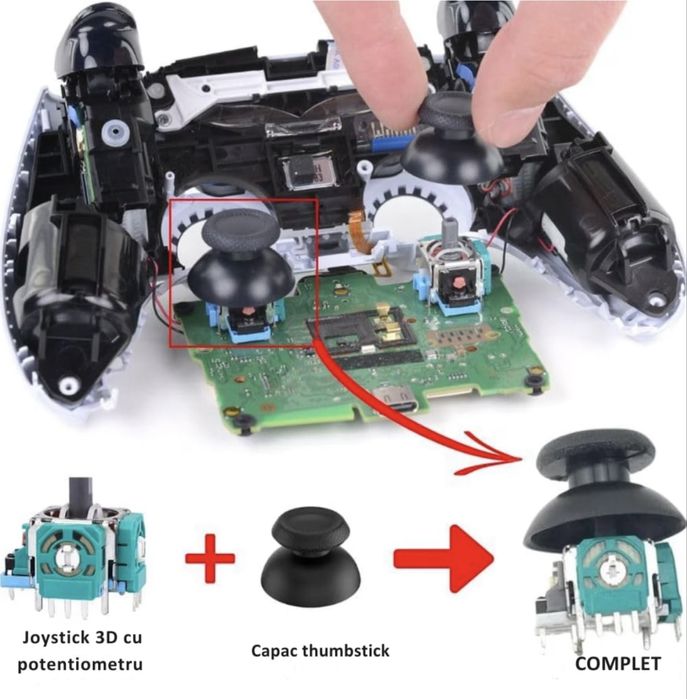 Joystick 3D cu potentiometru

Capac thumbstick

COMPLET