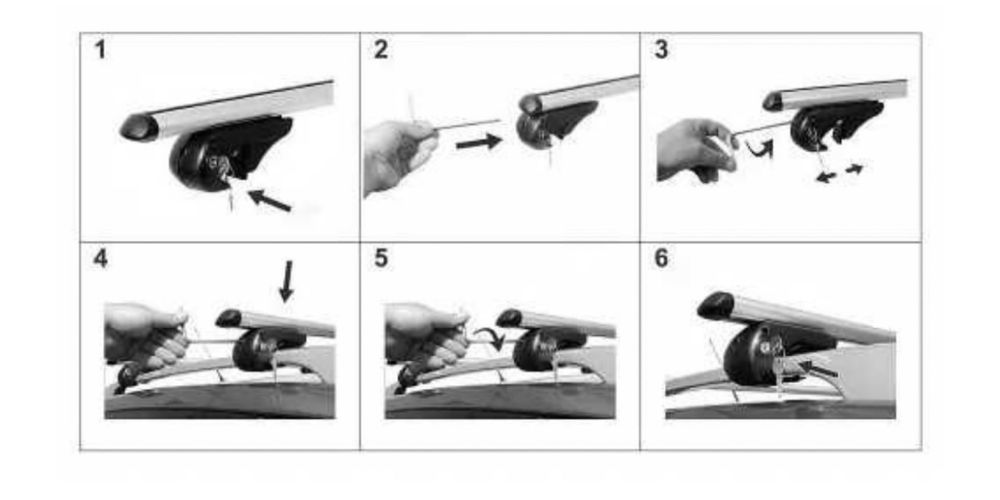 1

2

3

4

5

6