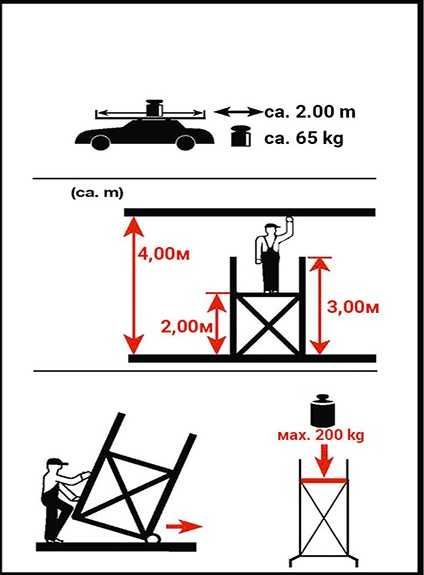 ca. 2.00 m
ca. 65 kg

(ca. m)
4,00м
2,00м
3,00м

мах. 200 kg