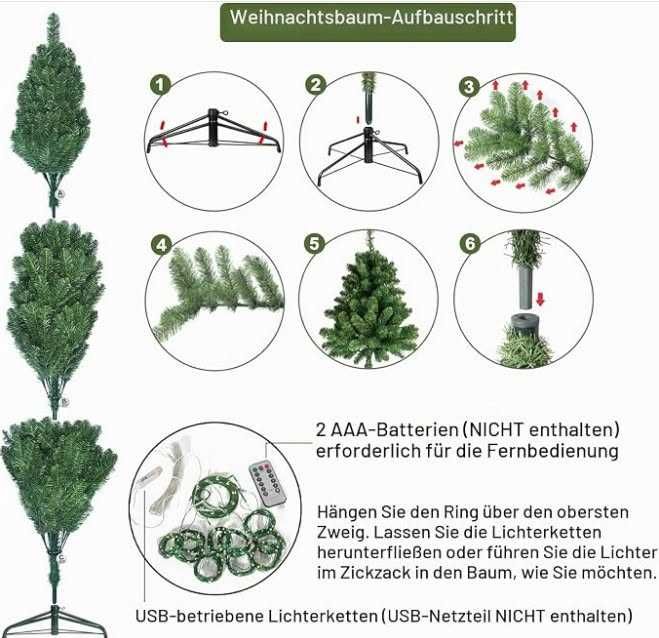 Weihnachtsbaum-Aufbauschritt

1

2

3

4

5

6

2 AAA-Batterien (NICHT enthalten) erforderlich für die Fernbedienung

Hängen Sie den Ring über den obersten Zweig. Lassen Sie die Lichterketten herunterfließen oder führen Sie die Lichter im Zickzack in den Baum, wie Sie möchten.

USB-betriebene Lichterketten (USB-Netzteil NICHT enthalten)