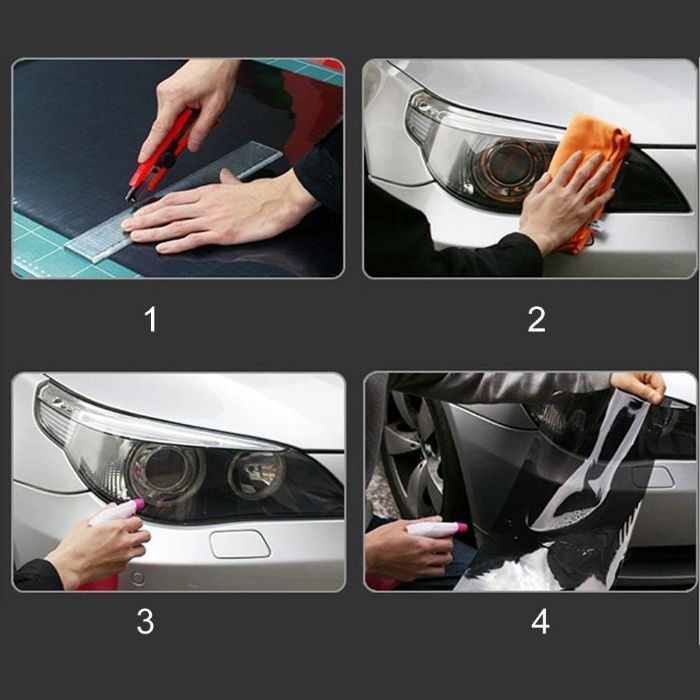 1

2

3

4