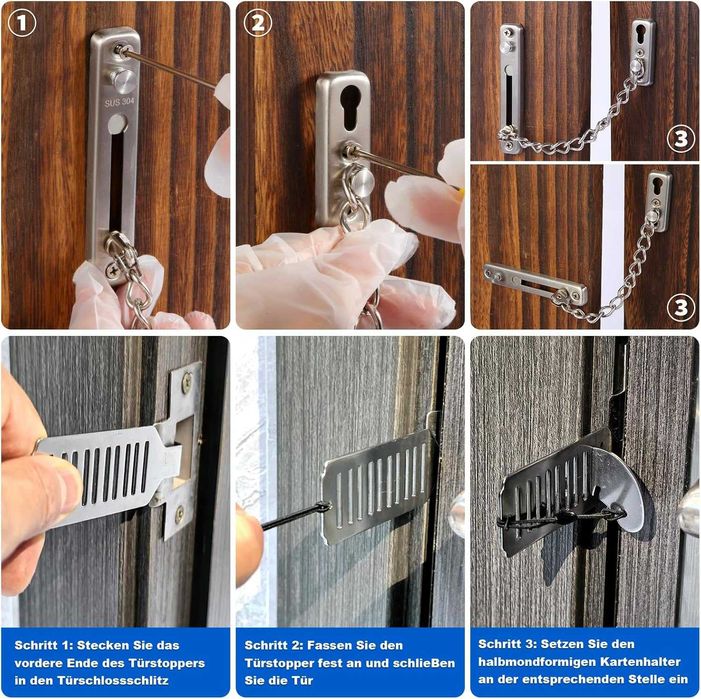 1

SUS 304

2

3

3

Schritt 1: Stecken Sie das vordere Ende des Türstoppers in den Türschlossschlitz

Schritt 2: Fassen Sie den Türstopper fest an und schließen Sie die Tür

Schritt 3: Setzen Sie den halbmondformigen Kartenhalter an der entsprechenden Stelle ein