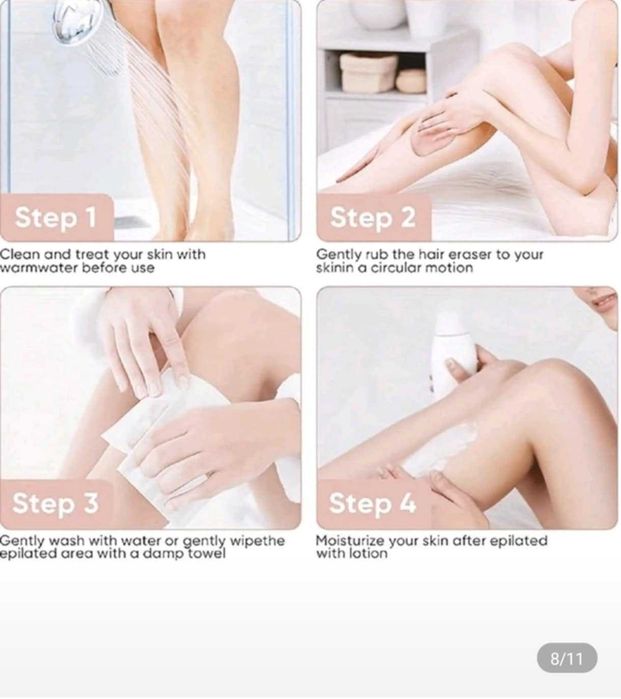 Step 1

Clean and treat your skin with warmwater before use

Step 2

Gently rub the hair eraser to your skinin a circular motion

Step 3

Gently wash with water or gently wipethe epilated area with a damp towel

Step 4

Moisturize your skin after epilated with lotion

8/11