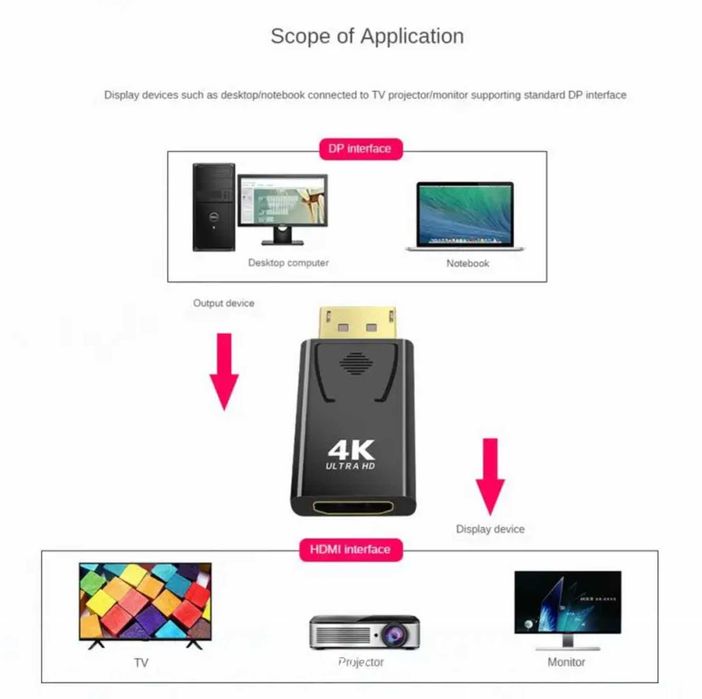 Scope of Application

Display devices such as desktop/notebook connected to TV projector/monitor supporting standard DP interface

DP interface

Desktop computer

Notebook

Output device

4K
ULTRA HD

Display device

HDMI interface

TV

Projector

Monitor