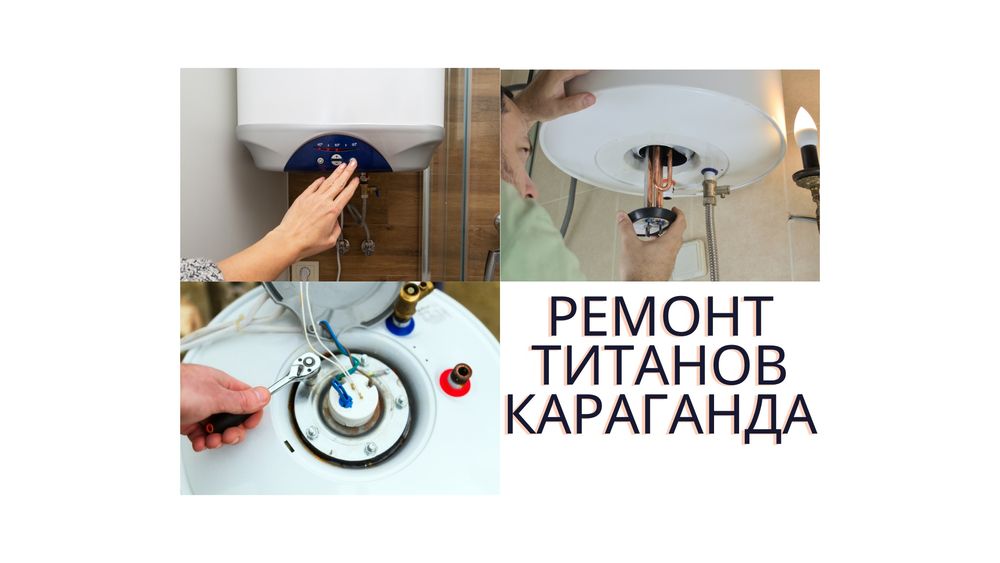 РЕМОНТ ТИТАНОВ КАРАГАНДА