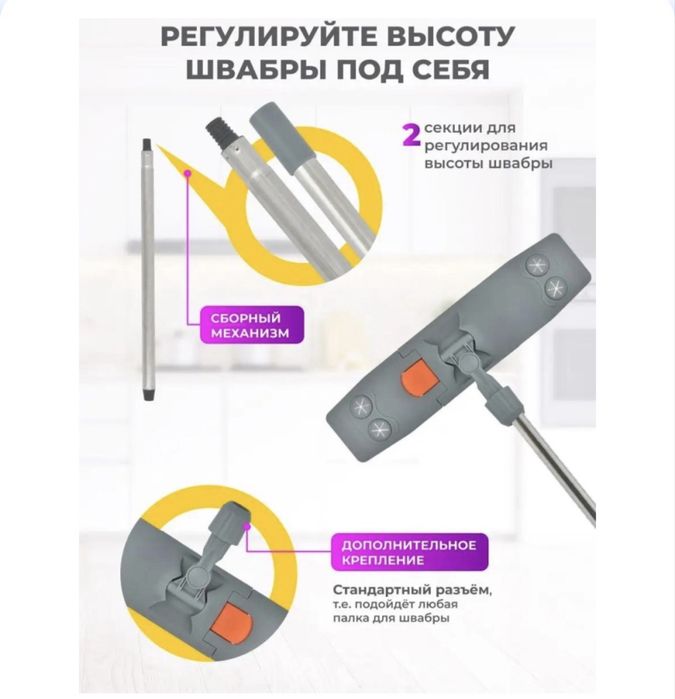 РЕГУЛИРУЙТЕ ВЫСОТУ ШВАБРЫ ПОД СЕБЯ

2 секции для регулирования высоты швабры

СБОРНЫЙ МЕХАНИЗМ

ДОПОЛНИТЕЛЬНОЕ КРЕПЛЕНИЕ

Стандартный разъём, т.е. подойдёт любая палка для швабры