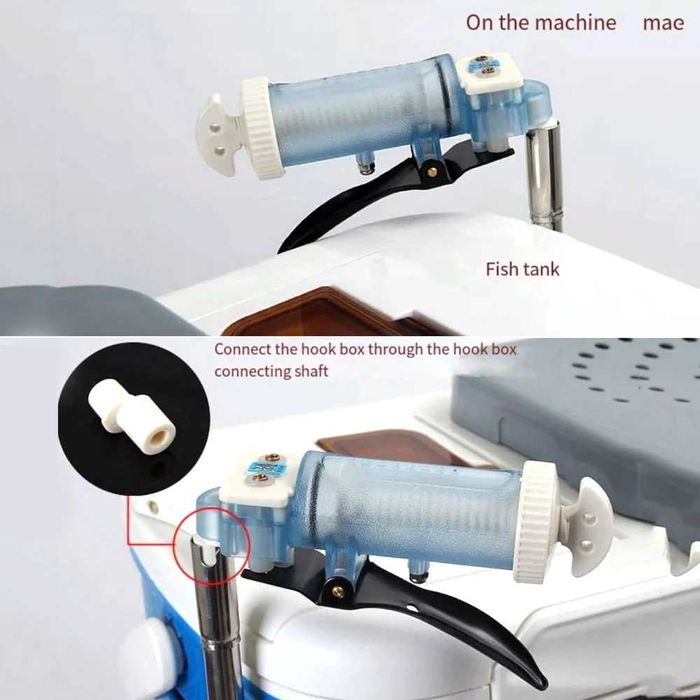 On the machine mae

Fish tank

Connect the hook box through the hook box connecting shaft