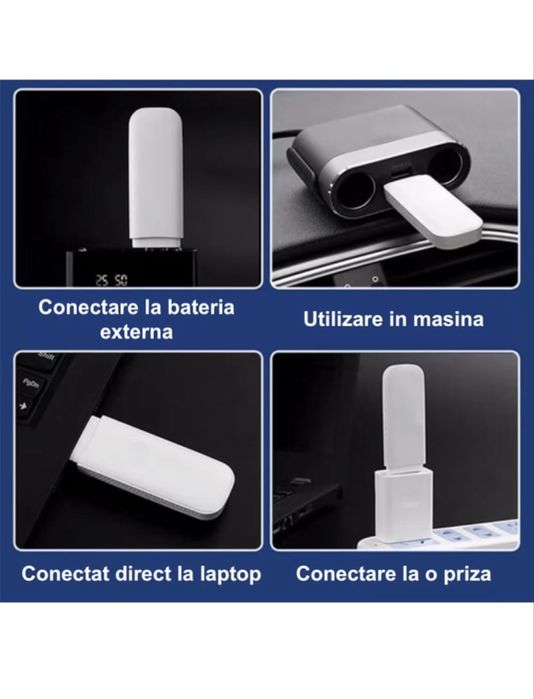 25 50

Conectare la bateria externa

Utilizare in masina

Shift

PgDn

Conectat direct la laptop

Conectare la o priza