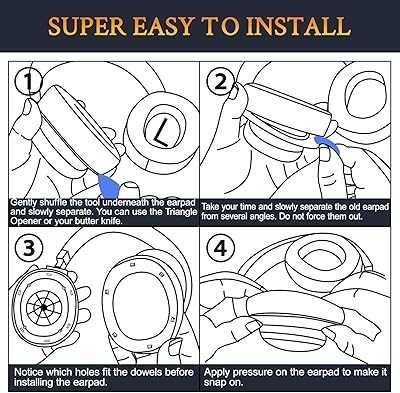 SUPER EASY TO INSTALL

1

L

Gently shuffle the tool underneath the earpad and slowly separate. You can use the Triangle Opener or your butter knife.

2

Take your time and slowly separate the old earpad from several angles. Do not force them out.

3

Notice which holes fit the dowels before installing the earpad.

4

Apply pressure on the earpad to make it snap on.