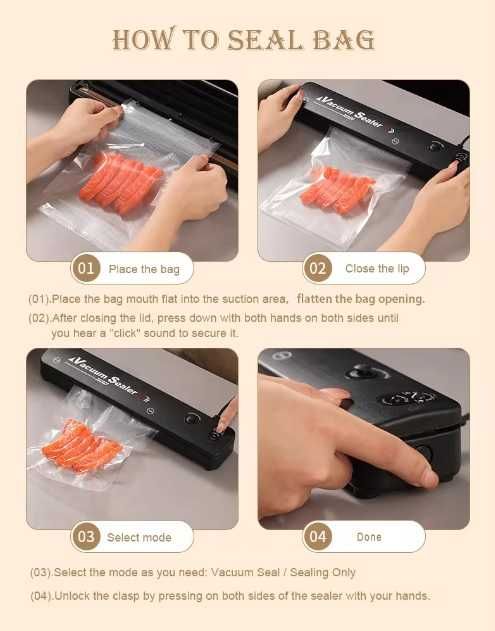 HOW TO SEAL BAG

Vacuum Sealer

01 Place the bag

02 Close the lip

(01).Place the bag mouth flat into the suction area, flatten the bag opening.

(02).After closing the lid, press down with both hands on both sides until you hear a "click" sound to secure it.

Vacuum Sealer

03 Select mode

04 Done

(03).Select the mode as you need: Vacuum Seal / Sealing Only

(04).Unlock the clasp by pressing on both sides of the sealer with your hands.