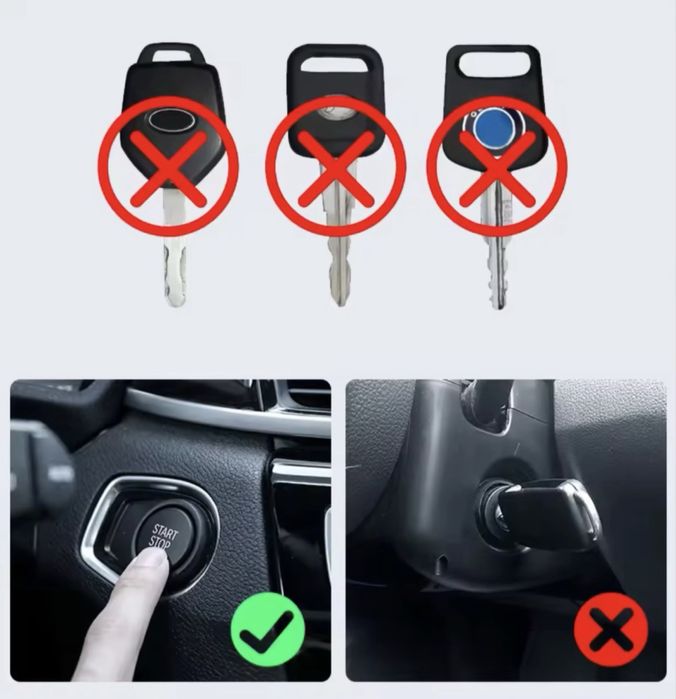 START
STOP