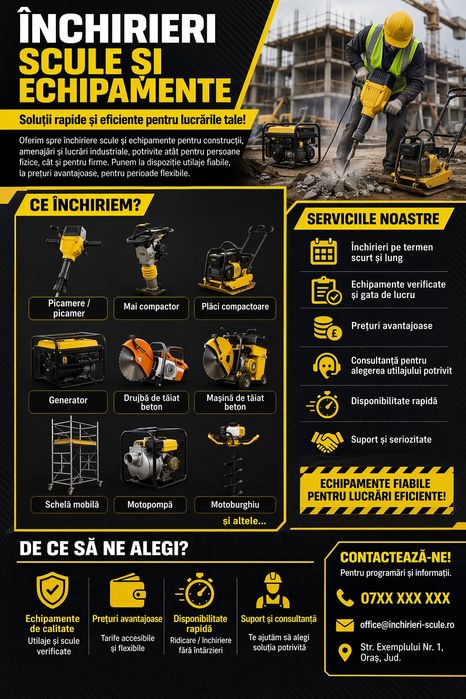 ÎNCHIRIERI
SCULE ȘI
ECHIPAMENTE

Soluții rapide și eficiente pentru lucrările tale!

Oferim spre închiriere scule și echipamente pentru construcții, amenajări și lucrări industriale, potrivite atât pentru persoane fizice, cât și pentru firme. Punem la dispoziție utilaje fiabile, la prețuri avantajoase, pentru perioade flexibile.

CE ÎNCHIRIEM?

Picamere / picamer
Mai compactor
Plăci compactoare
Generator
Drujbă de tăiat beton
Mașină de tăiat beton
Schelă mobilă
Motopompă
Motoburghiu
și altele...

SERVICIILE NOASTRE

Închirieri pe termen scurt și lung
Echipamente verificate și gata de lucru
Prețuri avantajoase
Consultanță pentru alegerea utilajului potrivit
Disponibilitate rapidă
Suport și seriozitate

ECHIPAMENTE FIABILE PENTRU LUCRĂRI EFICIENTE!

DE CE SĂ NE ALEGI?

Echipamente de calitate
Utilaje și scule verificate

Prețuri avantajoase
Tarife accesibile și flexibile

Disponibilitate rapidă
Ridicare / închiriere fără întârzieri

Suport și consultanță
Te ajutăm să alegi soluția potrivită

CONTACTEAZĂ-NE!
Pentru programări și informații.
07XX XXX XXX
office@inchirieri-scule.ro
Str. Exemplului Nr. 1, Oraș, Jud.