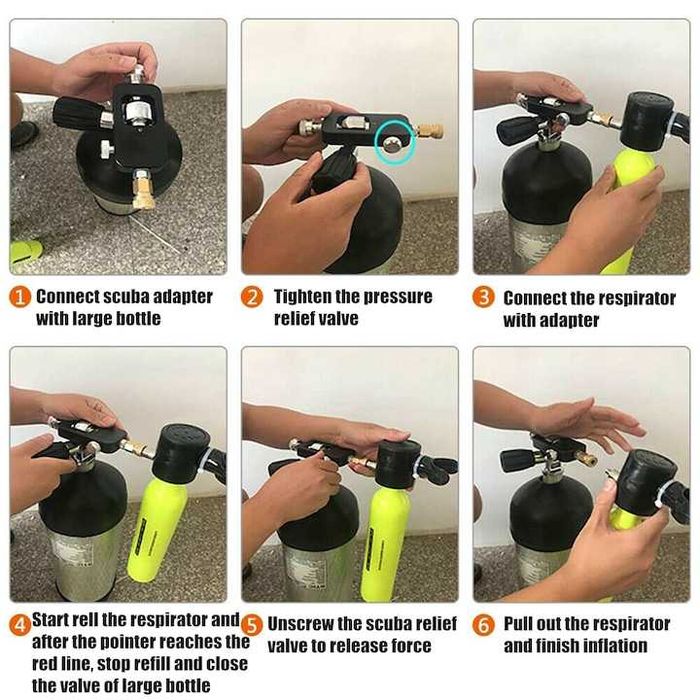 1 Connect scuba adapter with large bottle

2 Tighten the pressure relief valve

3 Connect the respirator with adapter

4 Start rell the respirator and after the pointer reaches the red line, stop refill and close the valve of large bottle

5 Unscrew the scuba relief valve to release force

6 Pull out the respirator and finish inflation