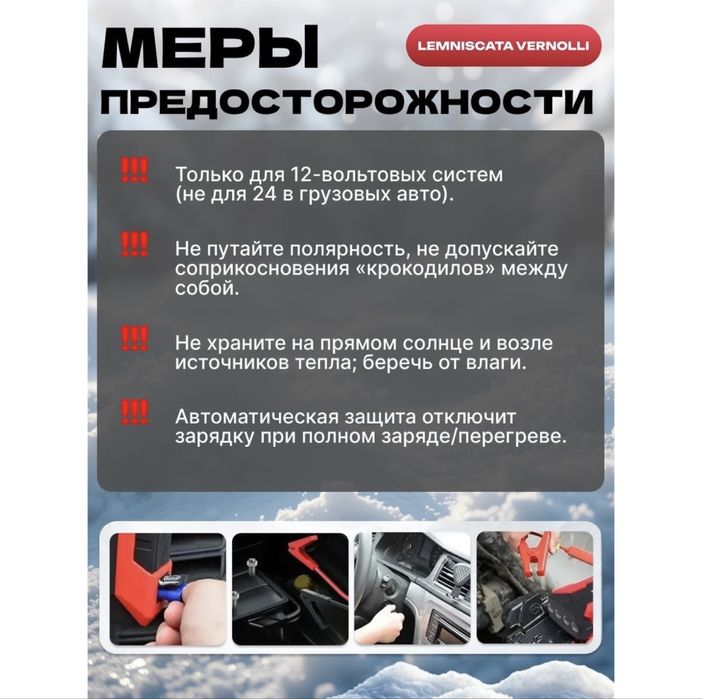 МЕРЫ ПРЕДОСТОРОЖНОСТИ

LEMNISCATA VERNOLLI

!!! Только для 12-вольтовых систем (не для 24 в грузовых авто).

!!! Не путайте полярность, не допускайте соприкосновения «крокодилов» между собой.

!!! Не храните на прямом солнце и возле источников тепла; беречь от влаги.

!!! Автоматическая защита отключит зарядку при полном заряде/перегреве.