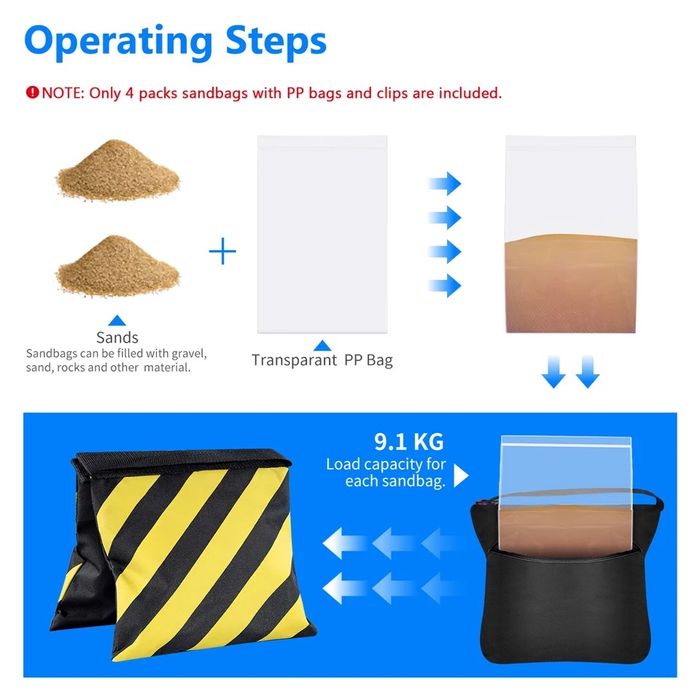 Operating Steps

NOTE: Only 4 packs sandbags with PP bags and clips are included.

Sands
Sandbags can be filled with gravel, sand, rocks and other material.

Transparant PP Bag

9.1 KG
Load capacity for each sandbag.