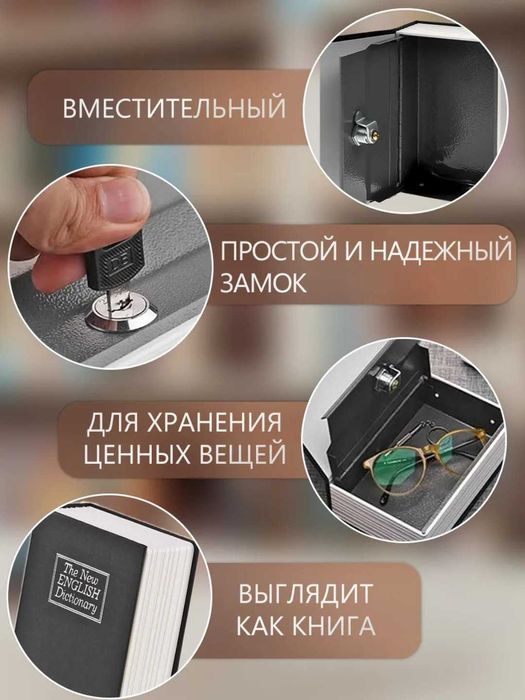 ВМЕСТИТЕЛЬНЫЙ

ПРОСТОЙ И НАДЕЖНЫЙ ЗАМОК

ДЛЯ ХРАНЕНИЯ ЦЕННЫХ ВЕЩЕЙ

The New ENGLISH Dictionary

ВЫГЛЯДИТ КАК КНИГА