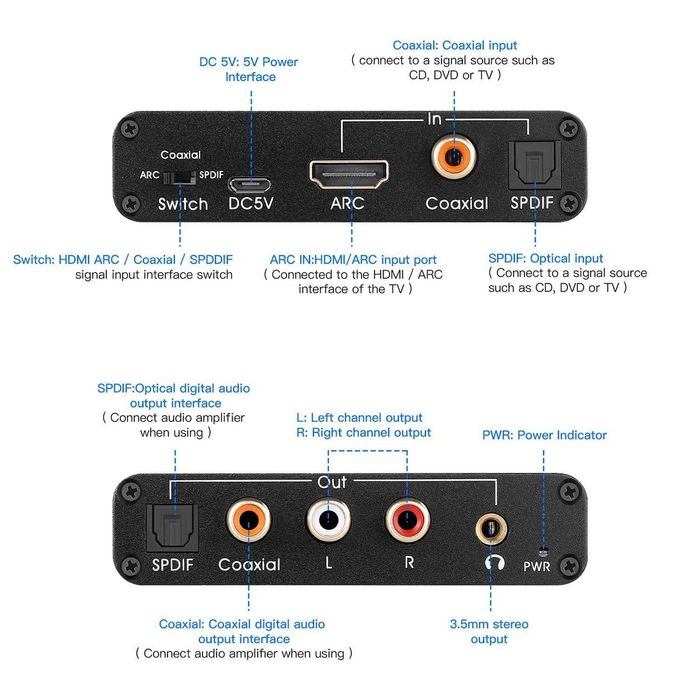 DC 5V: 5V Power Interface

Coaxial: Coaxial input
( connect to a signal source such as CD, DVD or TV )

In

Coaxial

ARC

SPDIF

Switch

DC5V

ARC

Coaxial

SPDIF

Switch: HDMI ARC / Coaxial / SPDDIF signal input interface switch

ARC IN:HDMI/ARC input port
( Connected to the HDMI / ARC interface of the TV )

SPDIF: Optical input
( Connect to a signal source such as CD, DVD or TV )

SPDIF:Optical digital audio output interface
( Connect audio amplifier when using )

L: Left channel output
R: Right channel output

PWR: Power Indicator

Out

SPDIF

Coaxial

L

R

PWR

Coaxial: Coaxial digital audio output interface
( Connect audio amplifier when using )

3.5mm stereo output