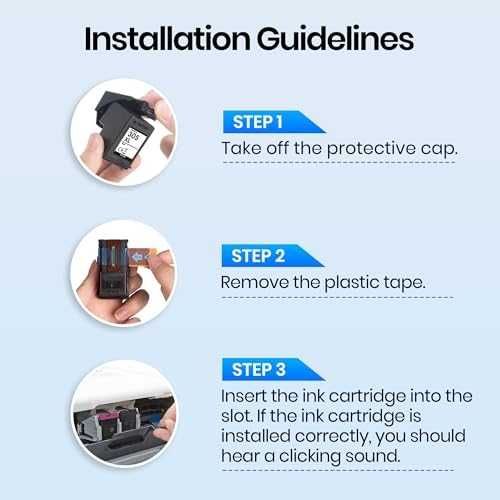 Installation Guidelines

305 XL

STEP 1
Take off the protective cap.

STEP 2
Remove the plastic tape.

STEP 3
Insert the ink cartridge into the slot. If the ink cartridge is installed correctly, you should hear a clicking sound.