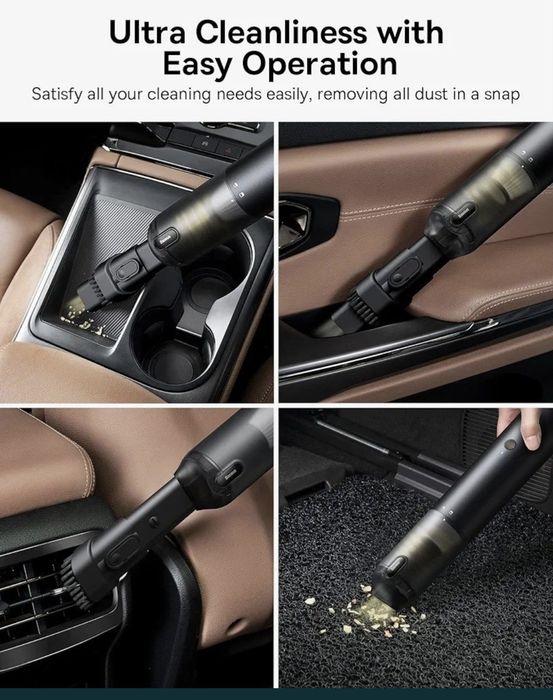 Ultra Cleanliness with Easy Operation

Satisfy all your cleaning needs easily, removing all dust in a snap