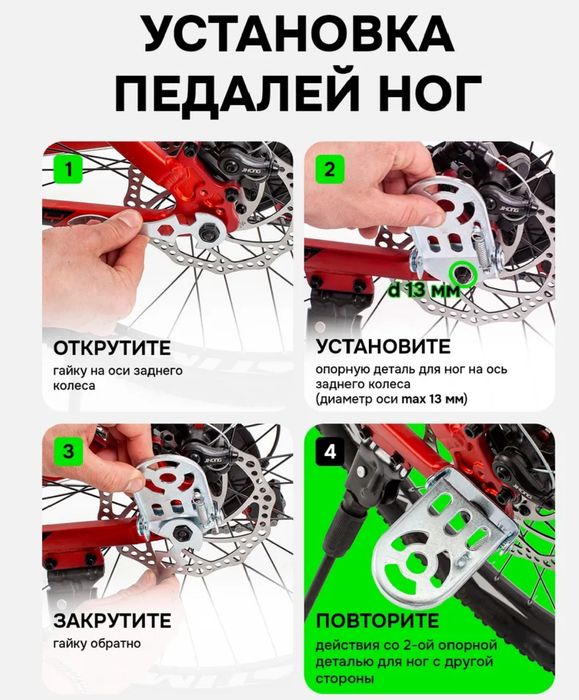 УСТАНОВКА ПЕДАЛЕЙ НОГ

1

ОТКРУТИТЕ

гайку на оси заднего колеса

2

d 13 мм

УСТАНОВИТЕ

опорную деталь для ног на ось заднего колеса (диаметр оси max 13 мм)

3

ЗАКРУТИТЕ

гайку обратно

4

ПОВТОРИТЕ

действия со 2-ой опорной деталью для ног с другой стороны