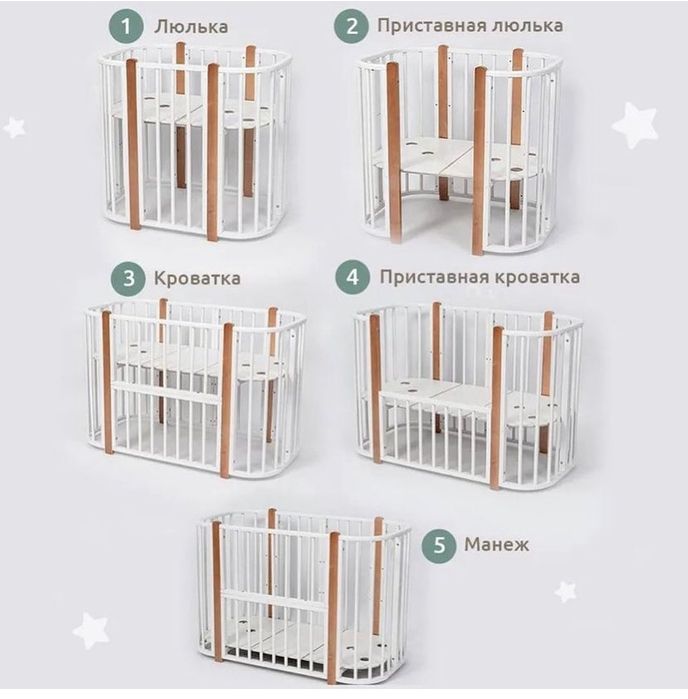 1 Люлька

2 Приставная люлька

3 Кроватка

4 Приставная кроватка

5 Манеж