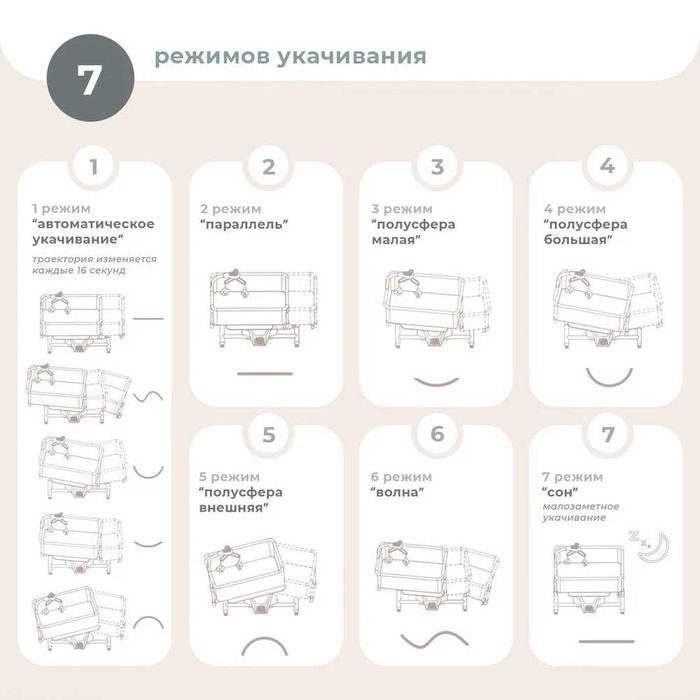 7 режимов укачивания

1

1 режим
"автоматическое укачивание"

траектория изменяется каждые 16 секунд

2

2 режим
"параллель"

3

3 режим
"полусфера малая"

4

4 режим
"полусфера большая"

5

5 режим
"полусфера внешняя"

6

6 режим
"волна"

7

7 режим
"сон"

малозаметное укачивание

z z z